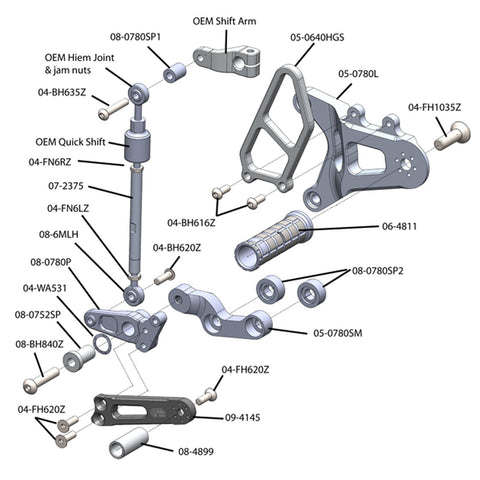 OEM Shift Arm
08-0780SP1
05-0640HGS
OEM Hiem Joint & jam nuts
05-0780L
04-BH635Z
04-FH1035Z
OEM Quick Shift
04-FN6RZ
07-2375
04-FN6LZ
04-BH616Z
06-4811
08-6MLH
04-BH620Z
08-0780P
08-0780SP2
04-WA531
08-0752SP
05-0780SM
08-BH840Z
04-FH620Z
04-FH620Z
09-4145
08-4899