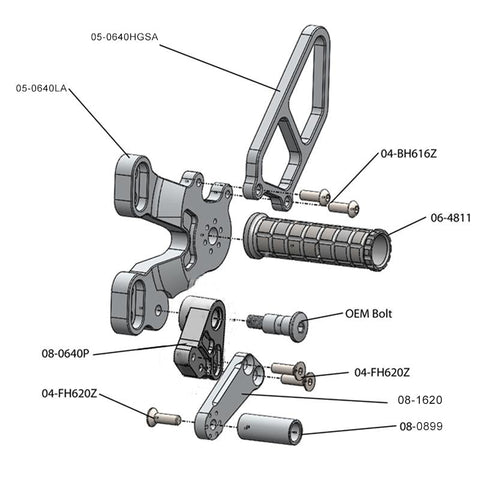 05-0640HGSA

05-0640LA

04-BH616Z

06-4811

OEM Bolt

08-0640P

04-FH620Z

04-FH620Z

08-1620

08-0899