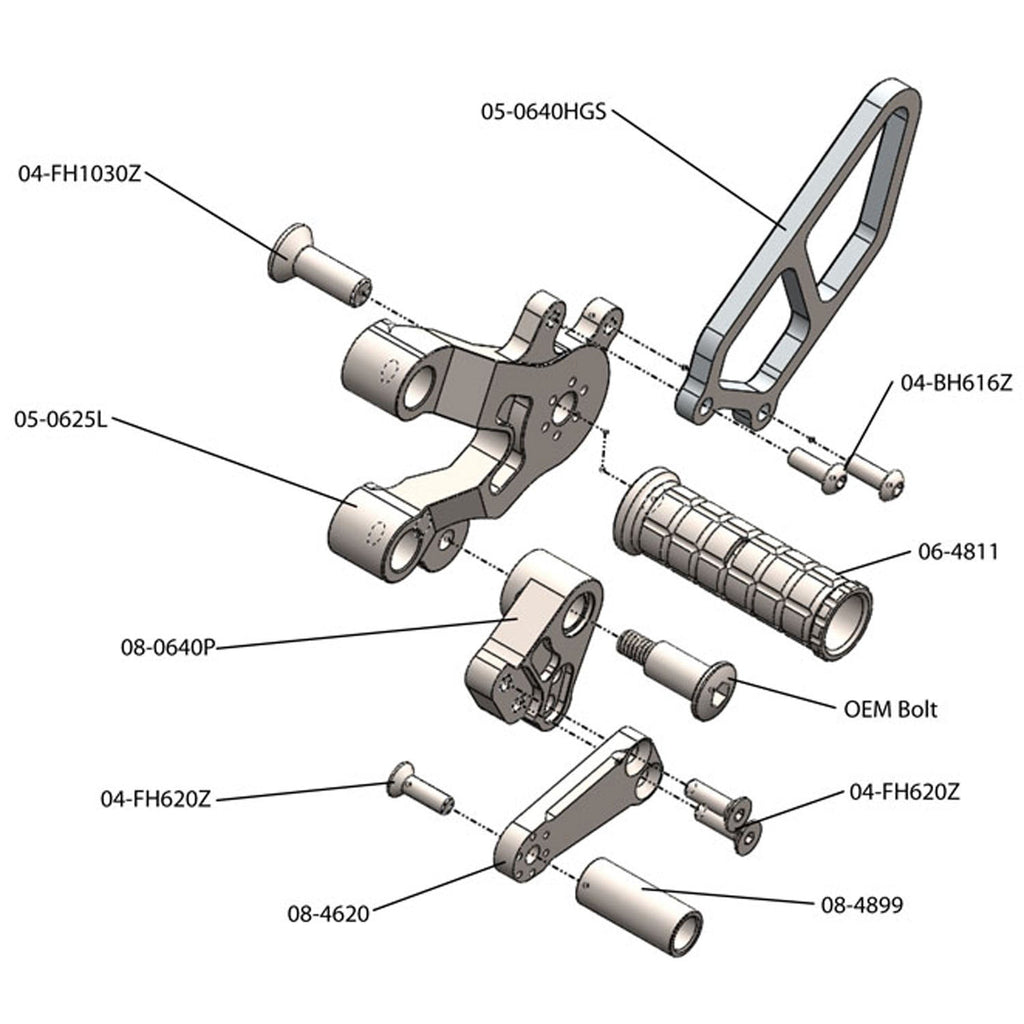 05-0640HGS

04-FH1030Z

04-BH616Z

05-0625L

06-4811

08-0640P

OEM Bolt

04-FH620Z

04-FH620Z

08-4620

08-4899