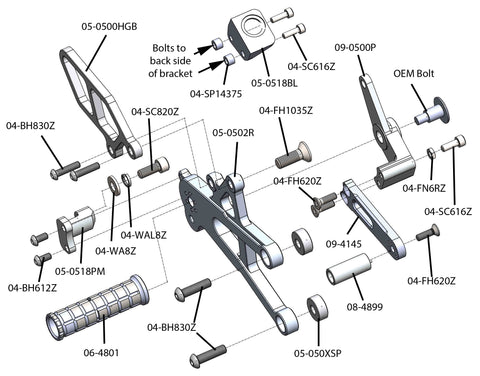 05-0500HGB

Bolts to back side of bracket

04-SP14375

05-0518BL

04-SC616Z

09-0500P

OEM Bolt

04-BH830Z

04-SC820Z

04-FH1035Z

05-0502R

04-FH620Z

04-FN6RZ

04-SC616Z

04-WAL8Z

04-WA8Z

05-0518PM

04-BH612Z

09-4145

04-FH620Z

08-4899

06-4801

04-BH830Z

05-050XSP