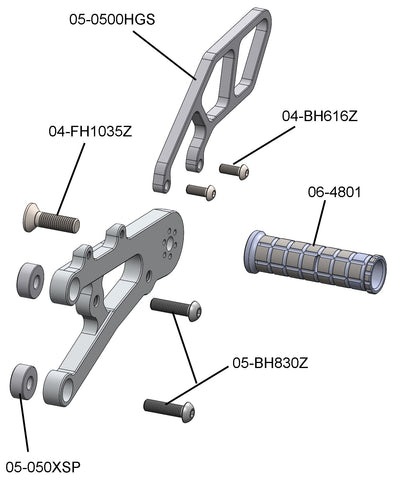 05-0500HGS

04-BH616Z

04-FH1035Z

06-4801

05-BH830Z

05-050XSP