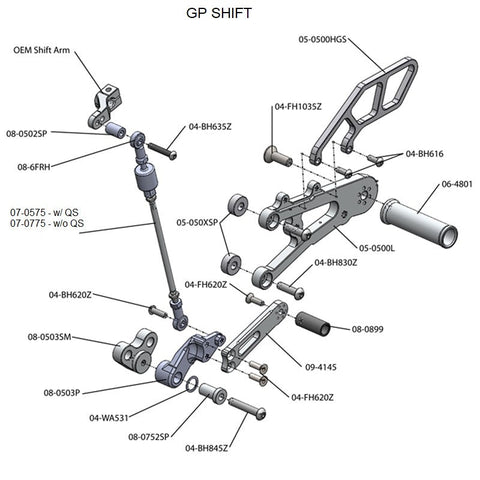 GP SHIFT

OEM Shift Arm

05-0500HGS

04-FH1035Z

08-0502SP

04-BH635Z

04-BH616

08-6FRH

06-4801

07-0575 - w/ QS
07-0775 - w/o QS

05-050XSP

05-0500L

04-BH830Z

04-FH620Z

04-BH620Z

08-0899

08-0503SM

09-4145

08-0503P

04-FH620Z

04-WA531

08-0752SP

04-BH845Z