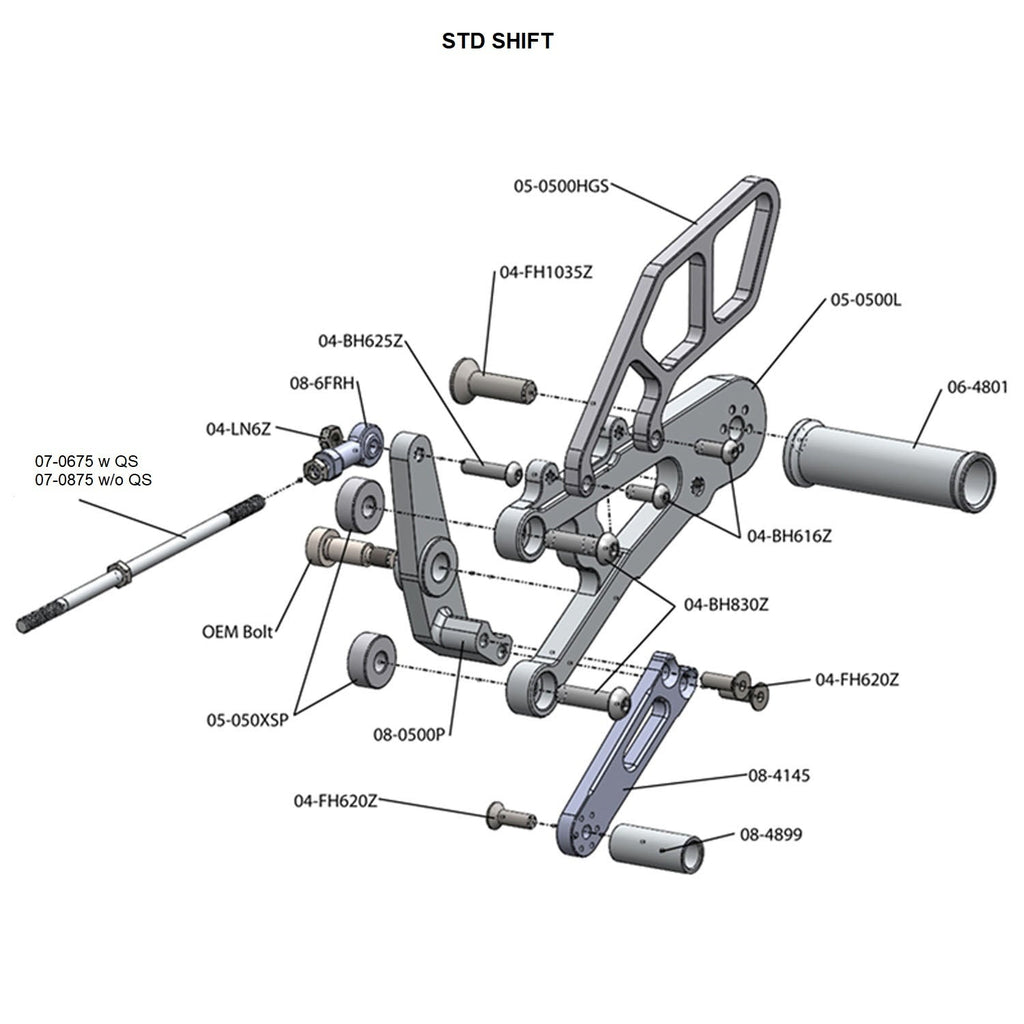 STD SHIFT

05-0500HGS

04-FH1035Z

05-0500L

04-BH625Z

08-6FRH

06-4801

04-LN6Z

07-0675 w QS
07-0875 w/o QS

04-BH616Z

04-BH830Z

OEM Bolt

04-FH620Z

05-050XSP

08-0500P

08-4145

04-FH620Z

08-4899