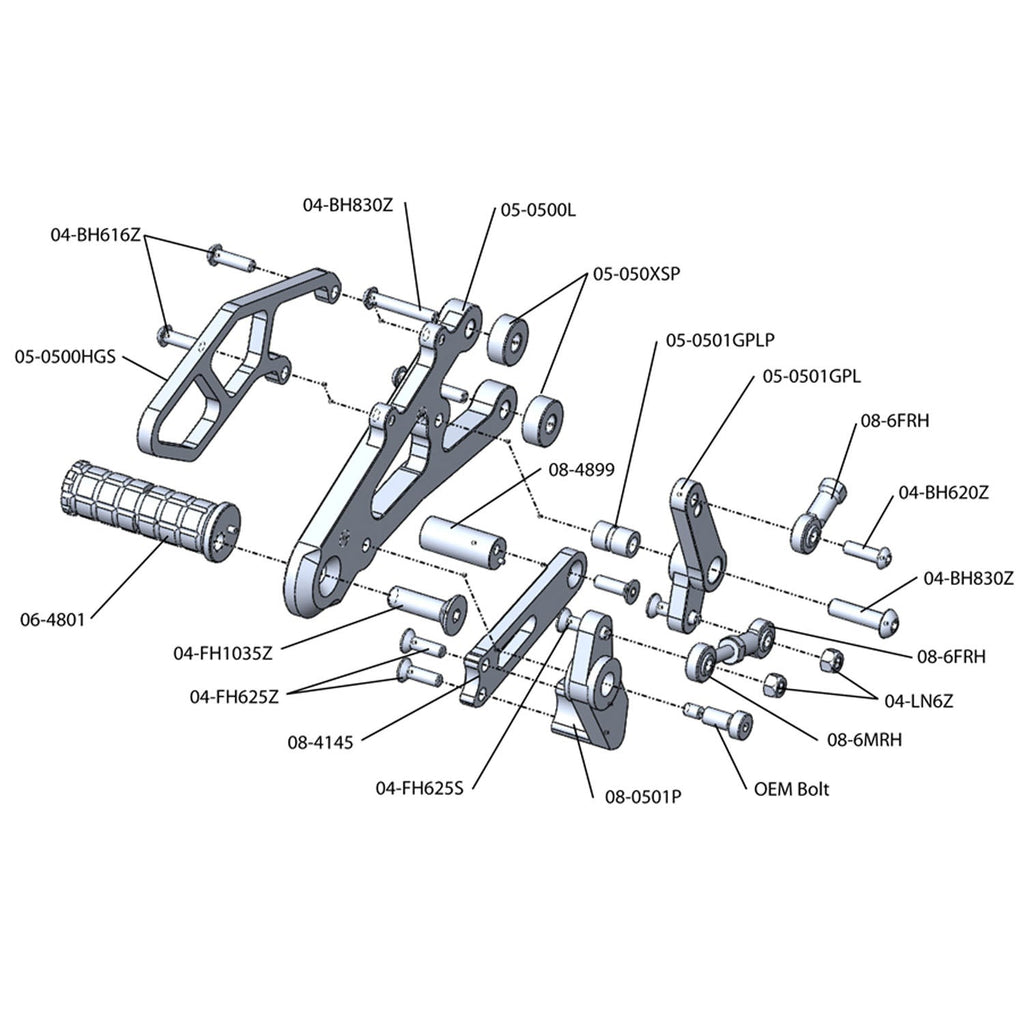 04-BH830Z
05-0500L
04-BH616Z
05-050XSP
05-0500HGS
05-0501GPLP
05-0501GPL
08-6FRH
08-4899
04-BH620Z
04-BH830Z
06-4801
04-FH1035Z
08-6FRH
04-FH625Z
04-LN6Z
08-4145
08-6MRH
04-FH625S
08-0501P
OEM Bolt