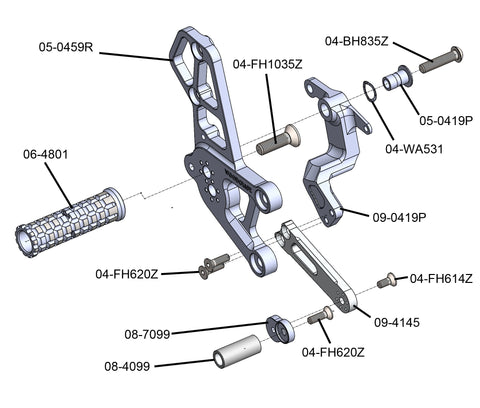 05-0459R

04-BH835Z

04-FH1035Z

05-0419P

04-WA531

06-4801

09-0419P

04-FH620Z

04-FH614Z

09-4145

08-7099

04-FH620Z

08-4099