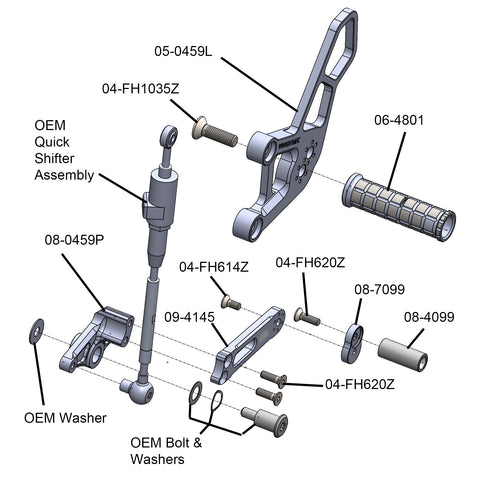 05-0459L

04-FH1035Z

OEM Quick Shifter Assembly

06-4801

08-0459P

04-FH614Z

04-FH620Z

08-7099

09-4145

08-4099

04-FH620Z

OEM Washer

OEM Bolt & Washers