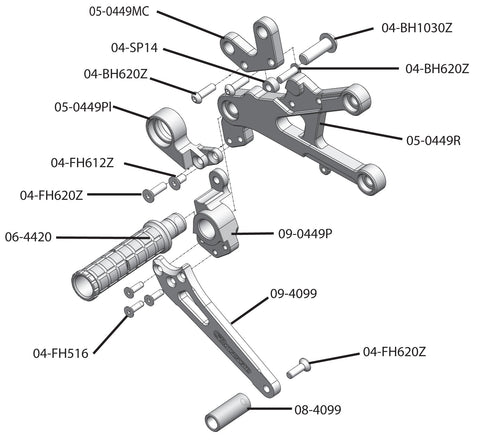 05-0449MC
04-BH1030Z
04-SP14
04-BH620Z
04-BH620Z
05-0449PI
05-0449R
04-FH612Z
04-FH620Z
06-4420
09-0449P
09-4099
04-FH516
04-FH620Z
08-4099