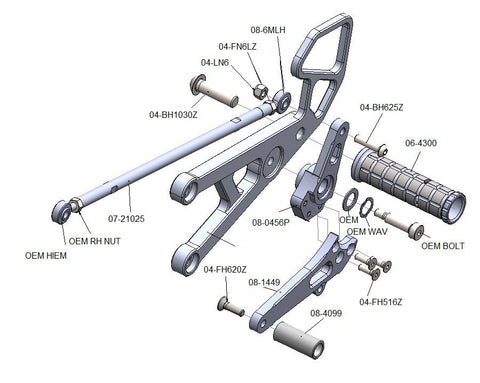 08-6MLH
04-FN6LZ
04-LN6
04-BH1030Z
04-BH625Z
06-4300
07-21025
08-0456P
OEM
OEM WAV
OEM BOLT
OEM RH NUT
OEM HIEM
04-FH620Z
08-1449
04-FH516Z
08-4099