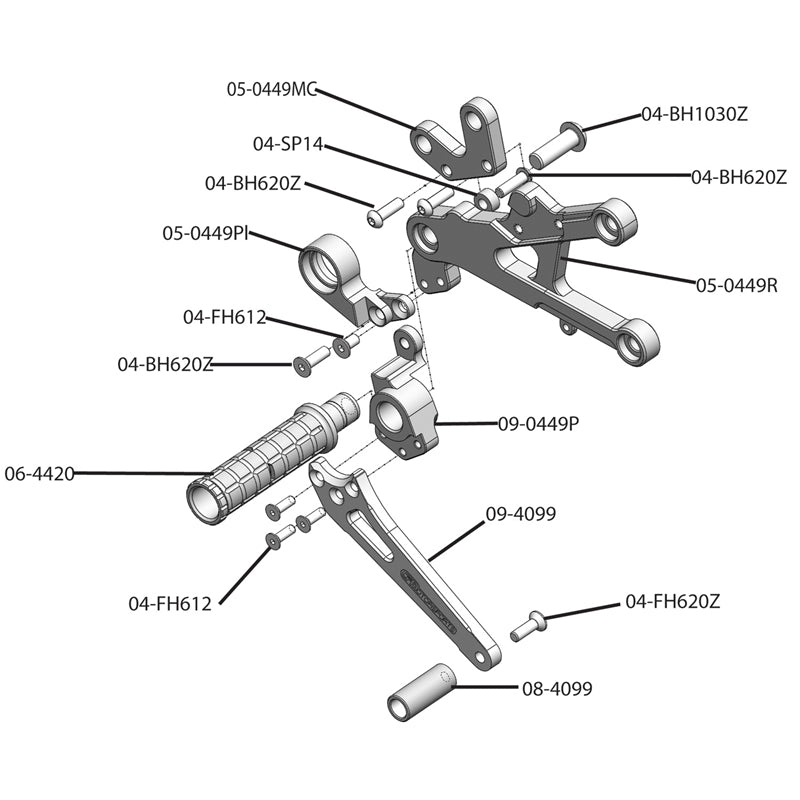 05-0449MC
04-BH1030Z
04-SP14
04-BH620Z
04-BH620Z
05-0449PI
05-0449R
04-FH612
04-BH620Z
09-0449P
06-4420
09-4099
04-FH612
04-FH620Z
08-4099