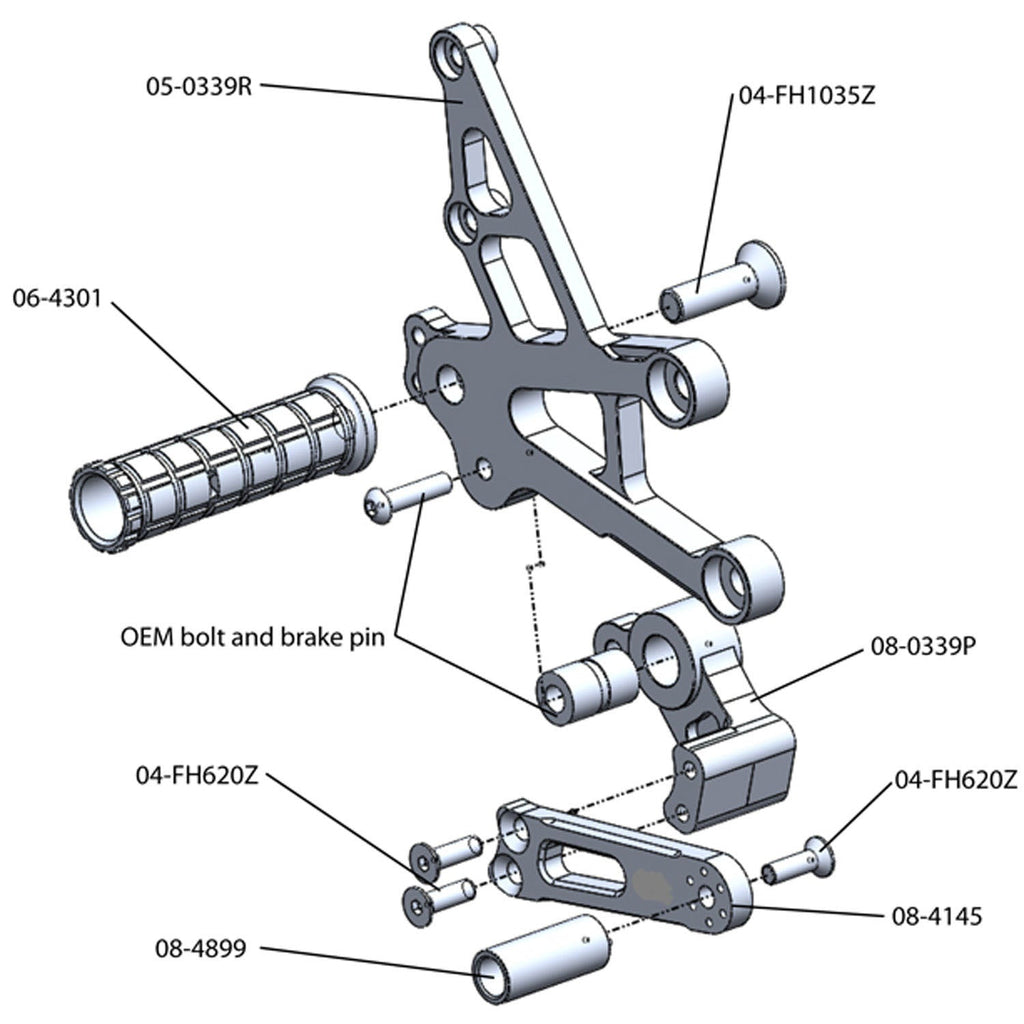 05-0339R

04-FH1035Z

06-4301

OEM bolt and brake pin

08-0339P

04-FH620Z

04-FH620Z

08-4145

08-4899