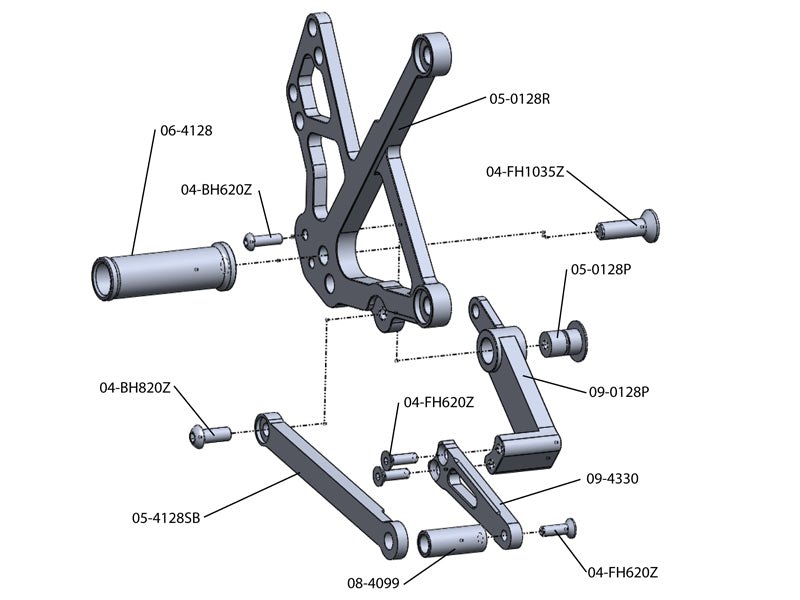 05-0128R
06-4128
04-BH620Z
04-FH1035Z
05-0128P
09-0128P
04-BH820Z
04-FH620Z
09-4330
05-4128SB
08-4099
04-FH620Z