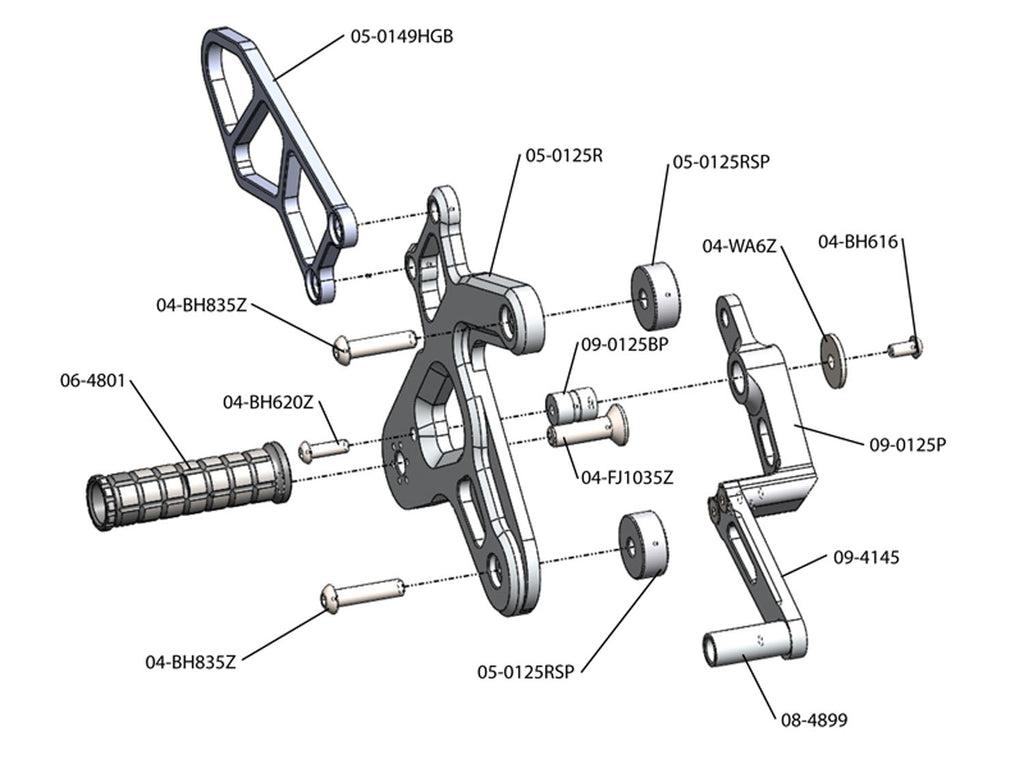 05-0149HGB
05-0125R
05-0125RSP
04-WA6Z
04-BH616
04-BH835Z
09-0125BP
06-4801
04-BH620Z
09-0125P
04-FJ1035Z
09-4145
04-BH835Z
05-0125RSP
08-4899